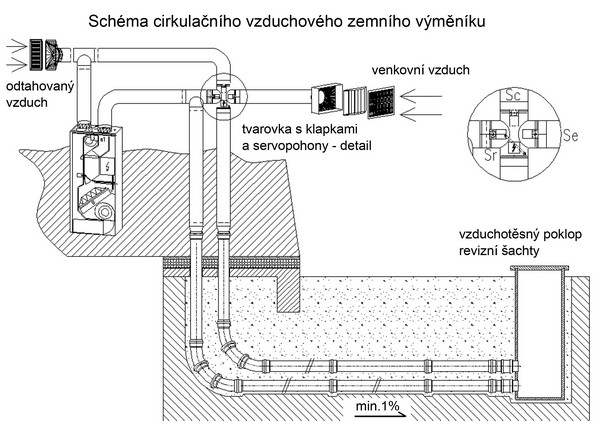 Schéma cirkulačního vzduchového zemního výměníku

odtahovaný vzduch

venkovní vzduch

tvarovka s klapkami a servopohony - detail

Sc

Se

Sr

vzduchotěsný poklop revizní šachty

min.1%