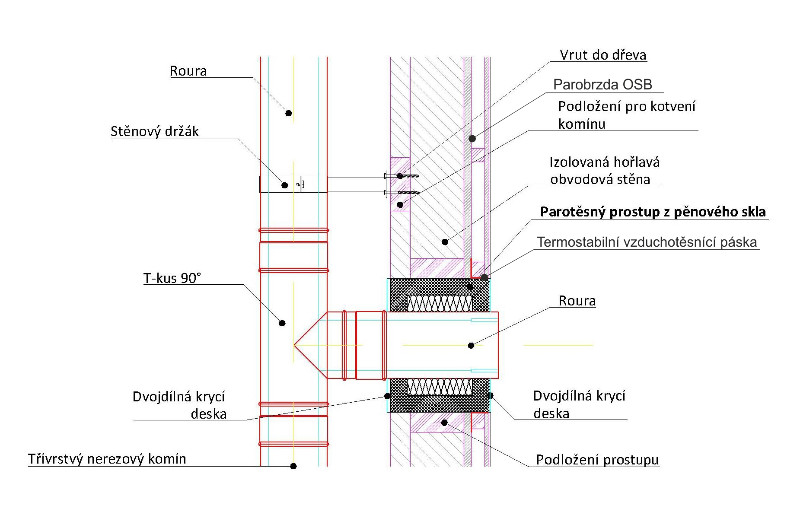 Roura

Stěnový držák

T-kus 90°

Dvojdílná krycí deska

Třívrstvý nerezový komín

Vrut do dřeva

Parobrzda OSB

Podložení pro kotvení komínu

Izolovaná hořlavá obvodová stěna

Parotěsný prostup z pěnového skla

Termostabilní vzduchotěsnící páska

Roura

Dvojdílná krycí deska

Podložení prostupu