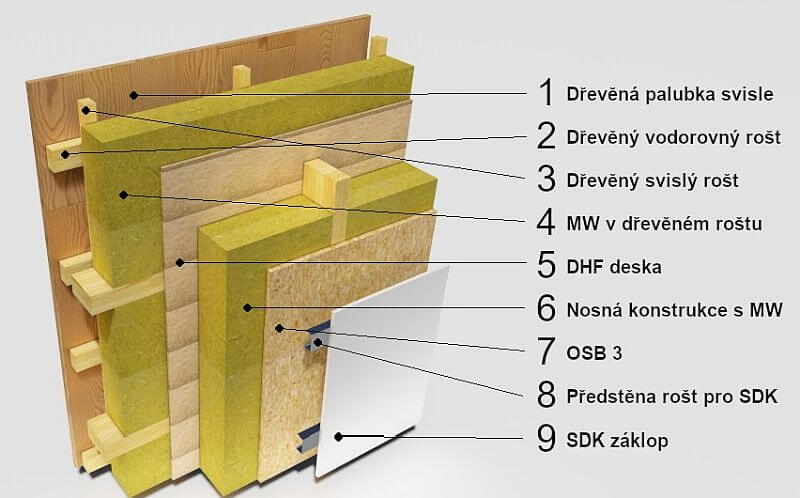 1 Dřevěná palubka svisle
2 Dřevěný vodorovný rošt
3 Dřevěný svislý rošt
4 MW v dřevěném roštu
5 DHF deska
6 Nosná konstrukce s MW
7 OSB 3
8 Předstěna rošt pro SDK
9 SDK záklop