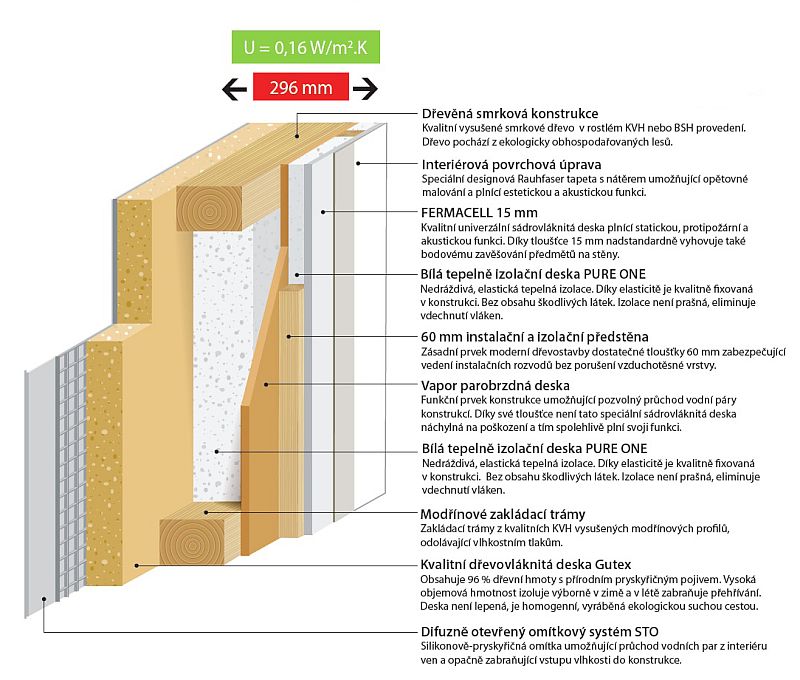 U = 0,16 W/m².K

296 mm

Dřevěná smrková konstrukce
Kvalitní vysušené smrkové dřevo v rostlém KVH nebo BSH provedení. Dřevo pochází z ekologicky obhospodařovaných lesů.

Interiérová povrchová úprava
Speciální designová Rauhfaser tapeta s nátěrem umožňující opětovné malování a plnící estetickou a akustickou funkci.

FERMACELL 15 mm
Kvalitní univerzální sádrovláknitá deska plnící statickou, protipožární a akustickou funkci. Díky tloušťce 15 mm nadstandardně vyhovuje také bodovému zavěšování předmětů na stěny.

Bílá tepelně izolační deska PURE ONE
Nedráždivá, elastická tepelná izolace. Díky elasticitě je kvalitně fixovaná v konstrukci. Bez obsahu škodlivých látek. Izolace není prašná, eliminuje vdechnutí vláken.

60 mm instalační a izolační předstěna
Zásadní prvek moderní dřevostavby dostatečné tloušťky 60 mm zabezpečující vedení instalačních rozvodů bez porušení vzduchotěsné vrstvy.

Vapor parobrzdná deska
Funkční prvek konstrukce umožňující pozvolný průchod vodní páry konstrukcí. Díky své tloušťce není tato speciální sádrovláknitá deska náchylná na poškození a tím spolehlivě plní svoji funkci.

Bílá tepelně izolační deska PURE ONE
Nedráždivá, elastická tepelná izolace. Díky elasticitě je kvalitně fixovaná v konstrukci. Bez obsahu škodlivých látek. Izolace není prašná, eliminuje vdechnutí vláken.

Modřínové zakládací trámy
Zakládací trámy z kvalitních KVH vysušených modřínových profilů, odolávající vlhkostním tlakům.

Kvalitní dřevovláknitá deska Gutex
Obsahuje 96 % dřevní hmoty s přírodním pryskyřičným pojivem. Vysoká objemová hmotnost izoluje výborně v zimě a v létě zabraňuje přehřívání. Deska není lepená, je homogenní, vyráběná ekologickou suchou cestou.

Difuzně otevřený omítkový systém STO
Silikonově-pryskyřičná omítka umožňující průchod vodních par z interiéru ven a opačně zabraňující vstupu vlhkosti do konstrukce.