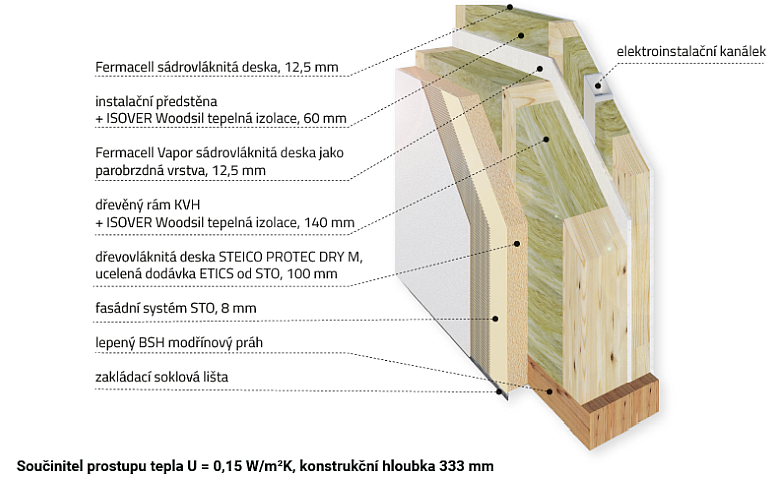 Fermacell sádrovláknitá deska, 12,5 mm

instalační předstěna
+ ISOVER Woodsil tepelná izolace, 60 mm

Fermacell Vapor sádrovláknitá deska jako parobrzdná vrstva, 12,5 mm

dřevěný rám KVH
+ ISOVER Woodsil tepelná izolace, 140 mm

dřevovláknitá deska STEICO PROTEC DRY M, ucelená dodávka ETICS od STO, 100 mm

fasádní systém STO, 8 mm

lepený BSH modřínový práh

zakládací soklová lišta

elektroinstalační kanálek

Součinitel prostupu tepla U = 0,15 W/m²K, konstrukční hloubka 333 mm