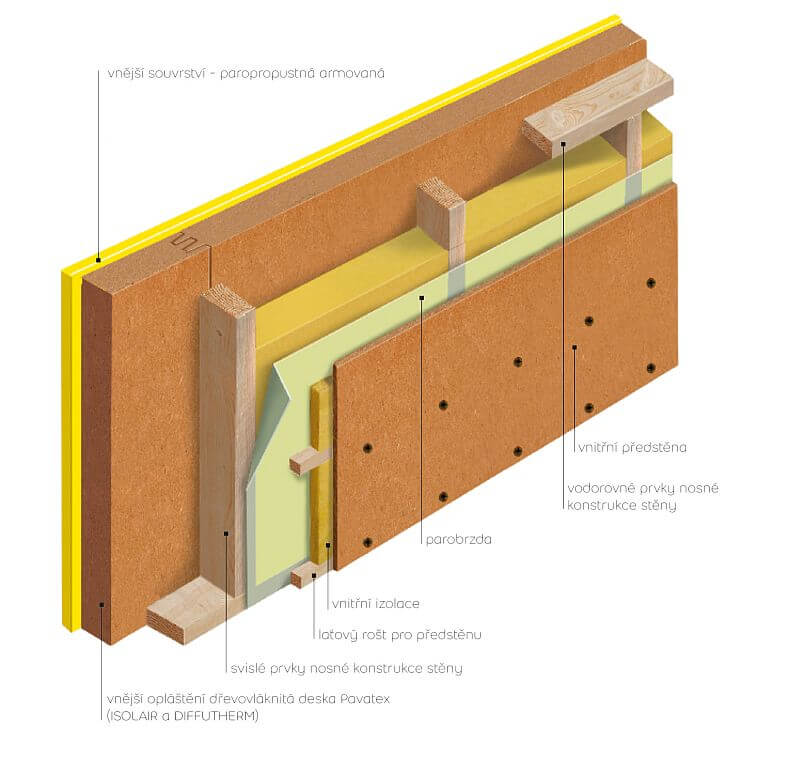 vnější souvrství - paropropustná armovaná

vnitřní předstěna

vodorovné prvky nosné konstrukce stěny

parobrzda

vnitřní izolace

laťový rošt pro předstěnu

svislé prvky nosné konstrukce stěny

vnější opláštění dřevovláknitá deska Pavatex (ISOLAIR a DIFFUTHERM)