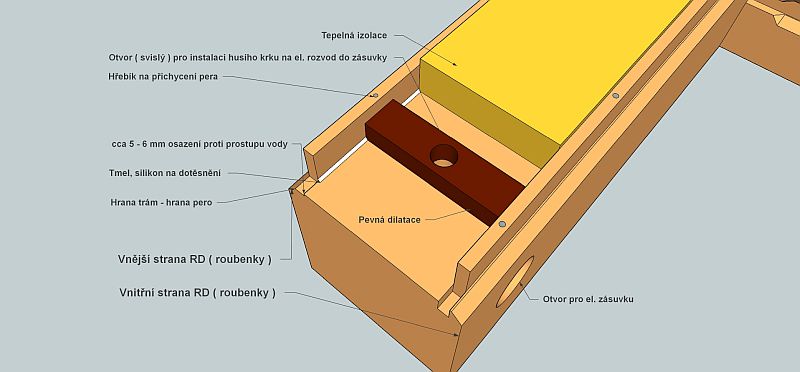 Tepelná izolace

Otvor ( svislý ) pro instalaci husího krku na el. rozvod do zásuvky

Hřebík na přichycení pera

cca 5 - 6 mm osazení proti prostupu vody

Tmel, silikon na dotěsnění

Hrana trám - hrana pero

Pevná dilatace

Vnější strana RD ( roubenky )

Vnitřní strana RD ( roubenky )

Otvor pro el. zásuvku