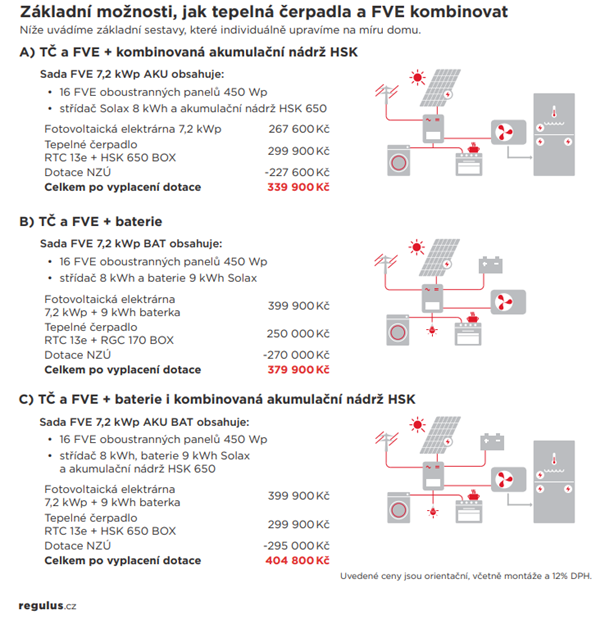 Základní možnosti, jak tepelná čerpadla a FVE kombinovat
Níže uvádíme základní sestavy, které individuálně upravíme na míru domu.

A) TČ a FVE + kombinovaná akumulační nádrž HSK

Sada FVE 7,2 kWp AKU obsahuje:
• 16 FVE oboustranných panelů 450 Wp
• střídač Solax 8 kWh a akumulační nádrž HSK 650

| | |
|---|---|
| Fotovoltaická elektrárna 7,2 kWp | 267 600 Kč |
| Tepelné čerpadlo RTC 13e + HSK 650 BOX | 299 900 Kč |
| Dotace NZÚ | -227 600 Kč |
| Celkem po vyplacení dotace | 339 900 Kč |

B) TČ a FVE + baterie

Sada FVE 7,2 kWp BAT obsahuje:
• 16 FVE oboustranných panelů 450 Wp
• střídač 8 kWh a baterie 9 kWh Solax

| | |
|---|---|
| Fotovoltaická elektrárna 7,2 kWp + 9 kWh baterka | 399 900 Kč |
| Tepelné čerpadlo RTC 13e + RGC 170 BOX | 250 000 Kč |
| Dotace NZÚ | -270 000 Kč |
| Celkem po vyplacení dotace | 379 900 Kč |

C) TČ a FVE + baterie i kombinovaná akumulační nádrž HSK

Sada FVE 7,2 kWp AKU BAT obsahuje:
• 16 FVE oboustranných panelů 450 Wp
• střídač 8 kWh, baterie 9 kWh Solax a akumulační nádrž HSK 650

| | |
|---|---|
| Fotovoltaická elektrárna 7,2 kWp + 9 kWh baterka | 399 900 Kč |
| Tepelné čerpadlo RTC 13e + HSK 650 BOX | 299 900 Kč |
| Dotace NZÚ | -295 000 Kč |
| Celkem po vyplacení dotace | 404 800 Kč |

Uvedené ceny jsou orientační, včetně montáže a 12% DPH.

regulus.cz