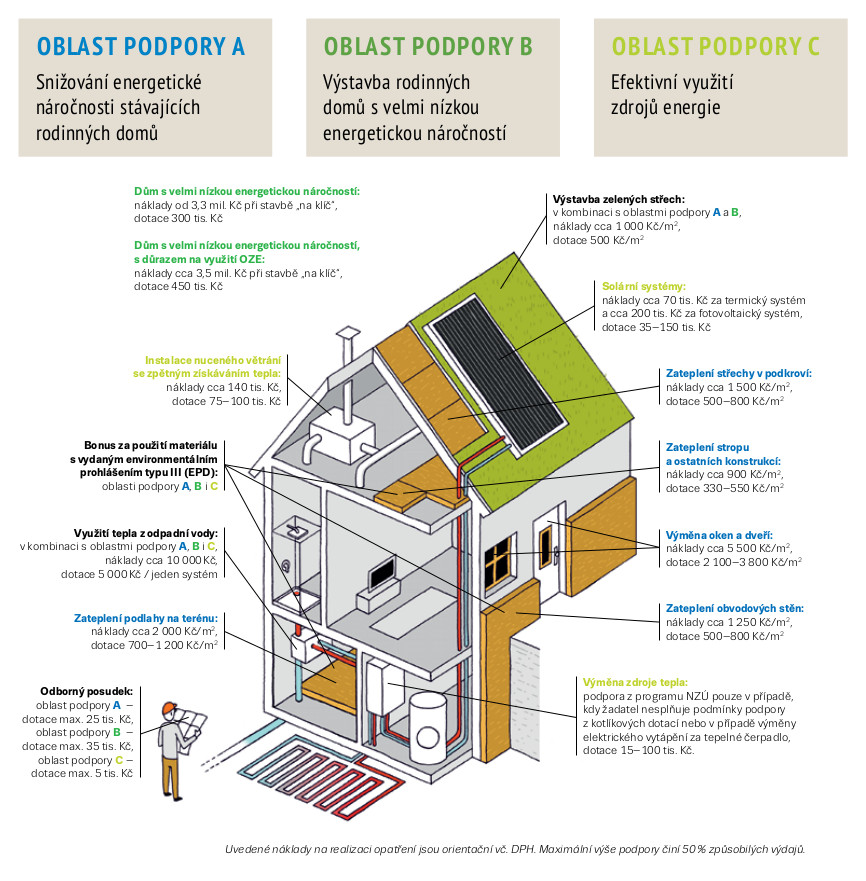 OBLAST PODPORY A
Snižování energetické náročnosti stávajících rodinných domů

OBLAST PODPORY B
Výstavba rodinných domů s velmi nízkou energetickou náročností

OBLAST PODPORY C
Efektivní využití zdrojů energie

Dům s velmi nízkou energetickou náročností:
náklady od 3,3 mil. Kč při stavbě „na klíč",
dotace 300 tis. Kč

Dům s velmi nízkou energetickou náročností, s důrazem na využití OZE:
náklady cca 3,5 mil. Kč při stavbě „na klíč",
dotace 450 tis. Kč

Instalace nuceného větrání se zpětným získáváním tepla:
náklady cca 140 tis. Kč,
dotace 75–100 tis. Kč

Bonus za použití materiálu s vydaným environmentálním prohlášením typu III (EPD):
oblasti podpory A, B i C

Využití tepla z odpadní vody:
v kombinaci s oblastmi podpory A, B i C,
náklady cca 10 000 Kč,
dotace 5 000 Kč / jeden systém

Zateplení podlahy na terénu:
náklady cca 2 000 Kč/$m^2$,
dotace 700–1 200 Kč/$m^2$

Odborný posudek:
oblast podpory A – dotace max. 25 tis. Kč,
oblast podpory B – dotace max. 35 tis. Kč,
oblast podpory C – dotace max. 5 tis. Kč

Výstavba zelených střech:
v kombinaci s oblastmi podpory A a B,
náklady cca 1 000 Kč/$m^2$,
dotace 500 Kč/$m^2$

Solární systémy:
náklady cca 70 tis. Kč za termický systém a cca 200 tis. Kč za fotovoltaický systém,
dotace 35–150 tis. Kč

Zateplení střechy v podkroví:
náklady cca 1 500 Kč/$m^2$,
dotace 500–800 Kč/$m^2$

Zateplení stropu a ostatních konstrukcí:
náklady cca 900 Kč/$m^2$,
dotace 330–550 Kč/$m^2$

Výměna oken a dveří:
náklady cca 5 500 Kč/$m^2$,
dotace 2 100–3 800 Kč/$m^2$

Zateplení obvodových stěn:
náklady cca 1 250 Kč/$m^2$,
dotace 500–800 Kč/$m^2$

Výměna zdroje tepla:
podpora z programu NZÚ pouze v případě, kdy žadatel nesplňuje podmínky podpory z kotlíkových dotací nebo v případě výměny elektrického vytápění za tepelné čerpadlo,
dotace 15–100 tis. Kč.

Uvedené náklady na realizaci opatření jsou orientační vč. DPH. Maximální výše podpory činí 50 % způsobilých výdajů.