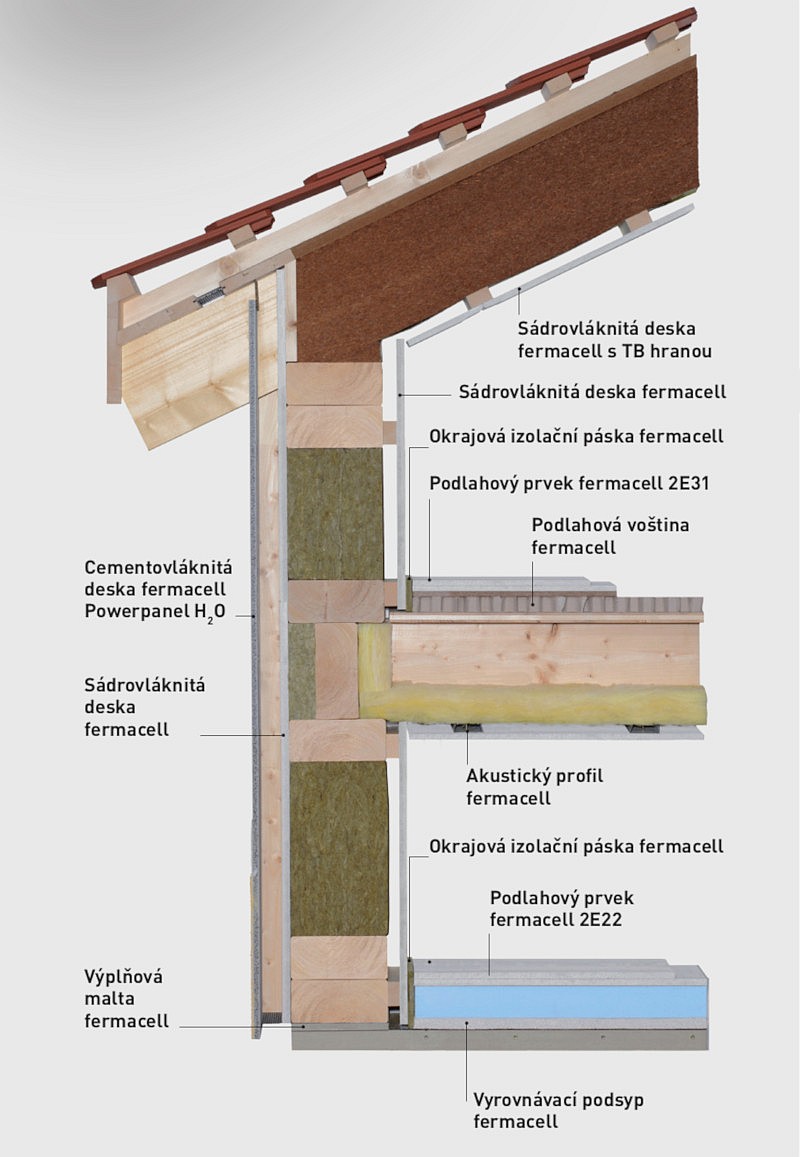 Sádrovláknitá deska fermacell s TB hranou

Sádrovláknitá deska fermacell

Okrajová izolační páska fermacell

Podlahový prvek fermacell 2E31

Podlahová voština fermacell

Cementovláknitá deska fermacell Powerpanel $H_2O$

Sádrovláknitá deska fermacell

Akustický profil fermacell

Okrajová izolační páska fermacell

Podlahový prvek fermacell 2E22

Výplňová malta fermacell

Vyrovnávací podsyp fermacell