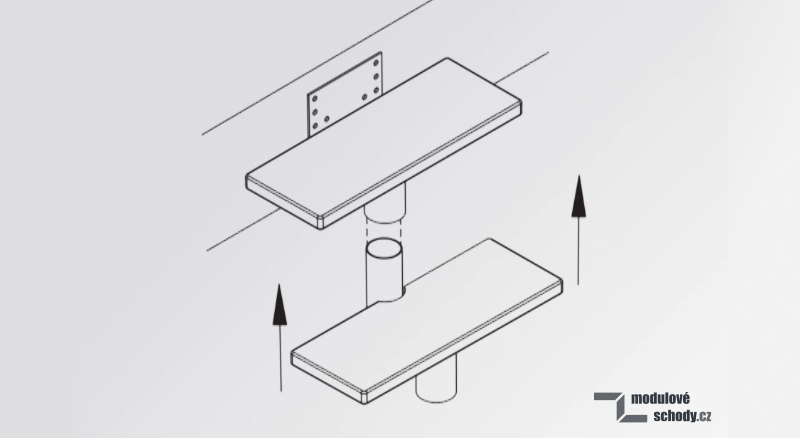 modulové
schody.cz